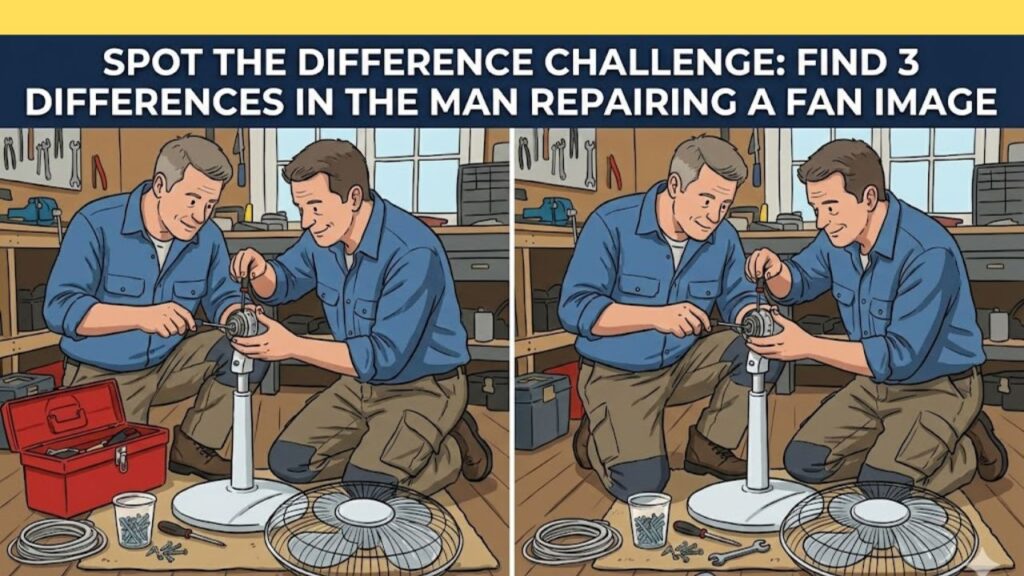 SPOT THE DIFFERENCE CHALLENGE: FIND 3 DIFFERENCES IN THE MAN REPAIRING A FAN IMAGE